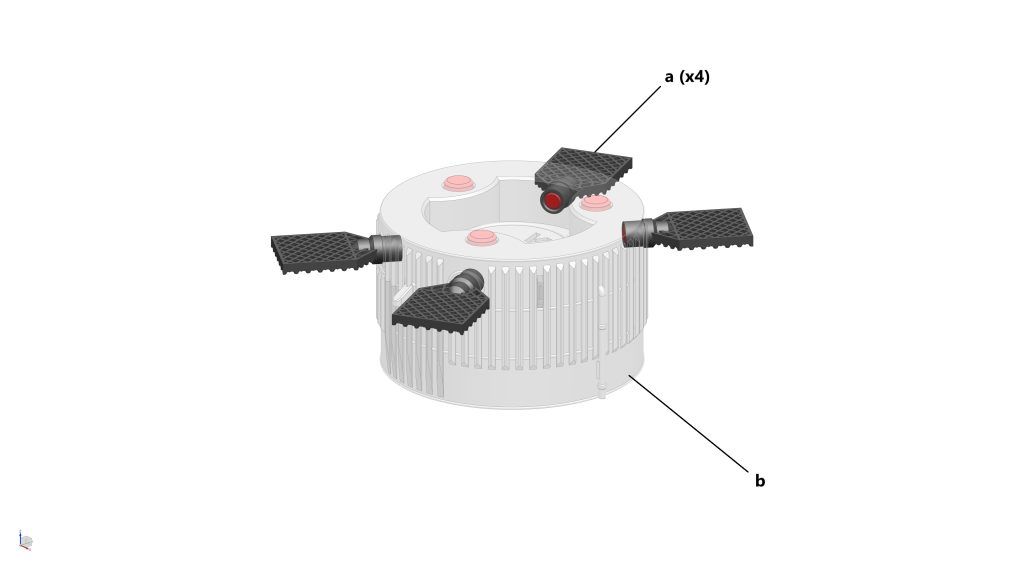 a (x4)

b