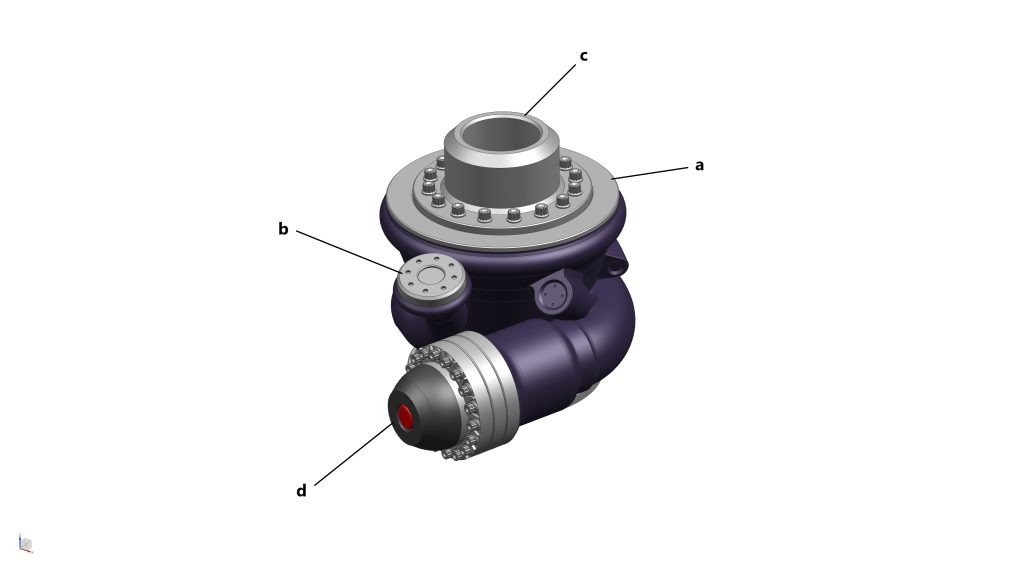 c
a
b
d