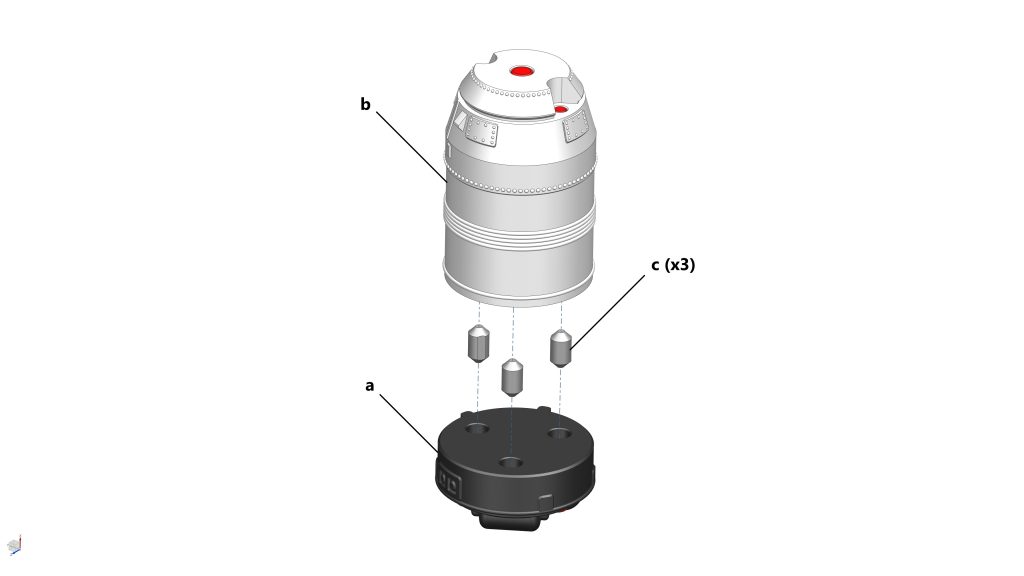 b

c (x3)

a