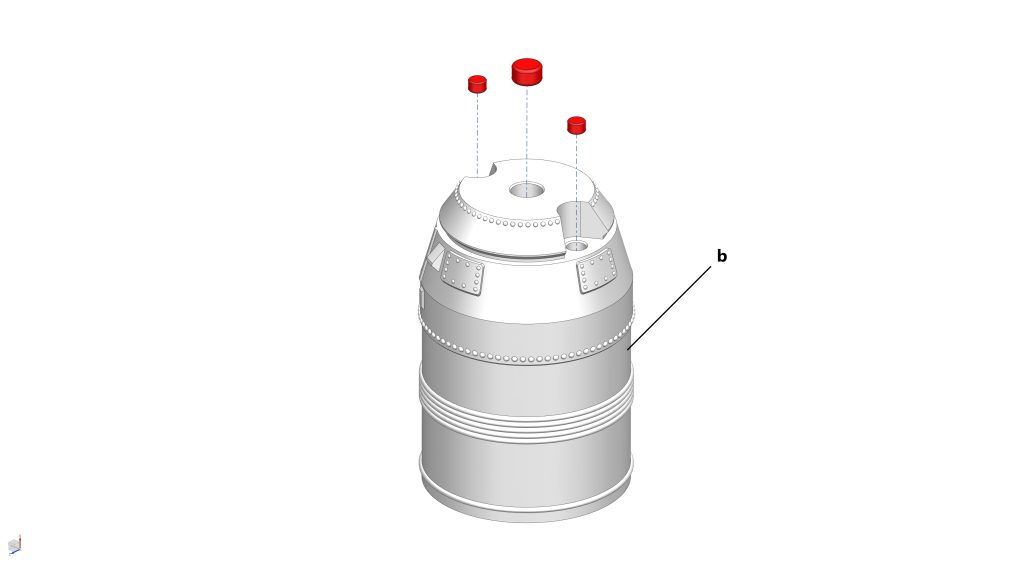 b