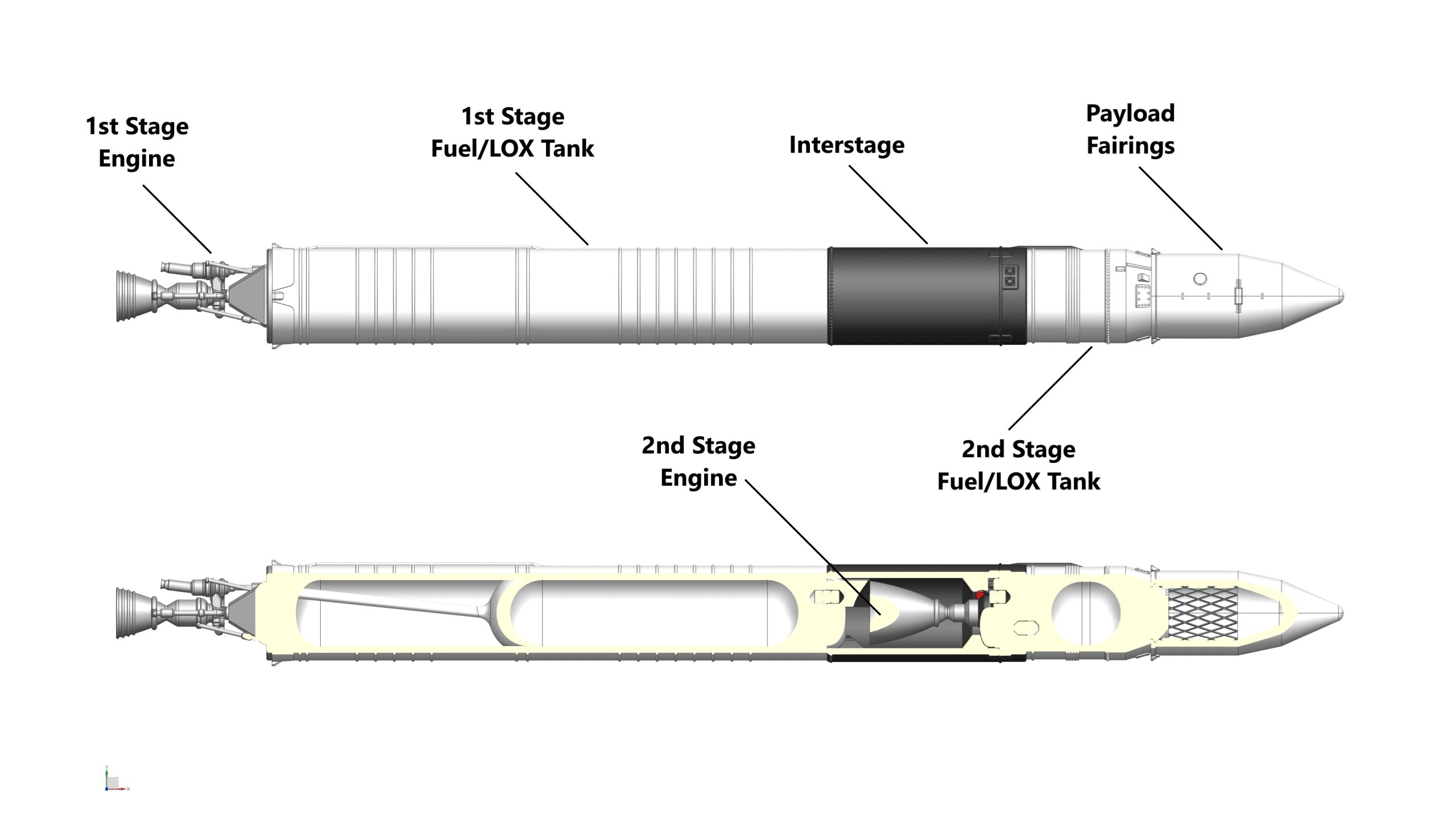 1st Stage Engine

1st Stage Fuel/LOX Tank

Interstage

Payload Fairings

2nd Stage Engine

2nd Stage Fuel/LOX Tank

Y
X