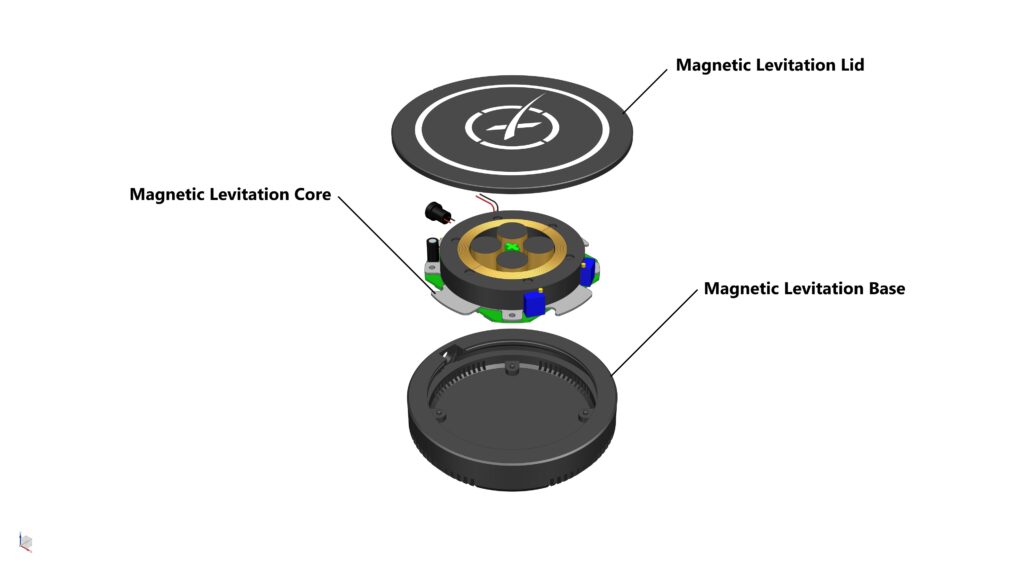 Magnetic Levitation Lid

Magnetic Levitation Core

Magnetic Levitation Base