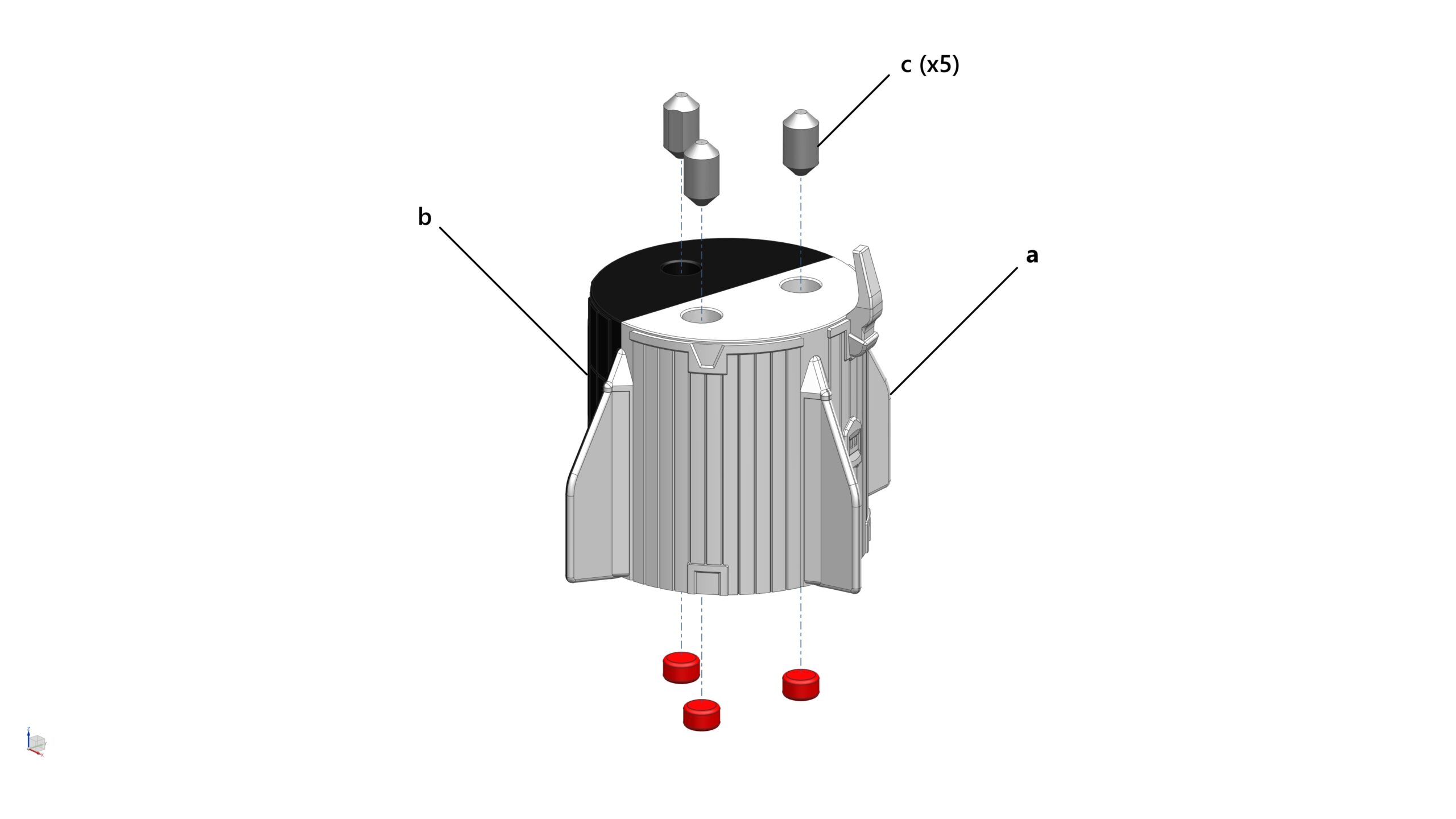 c (x5)

b

a