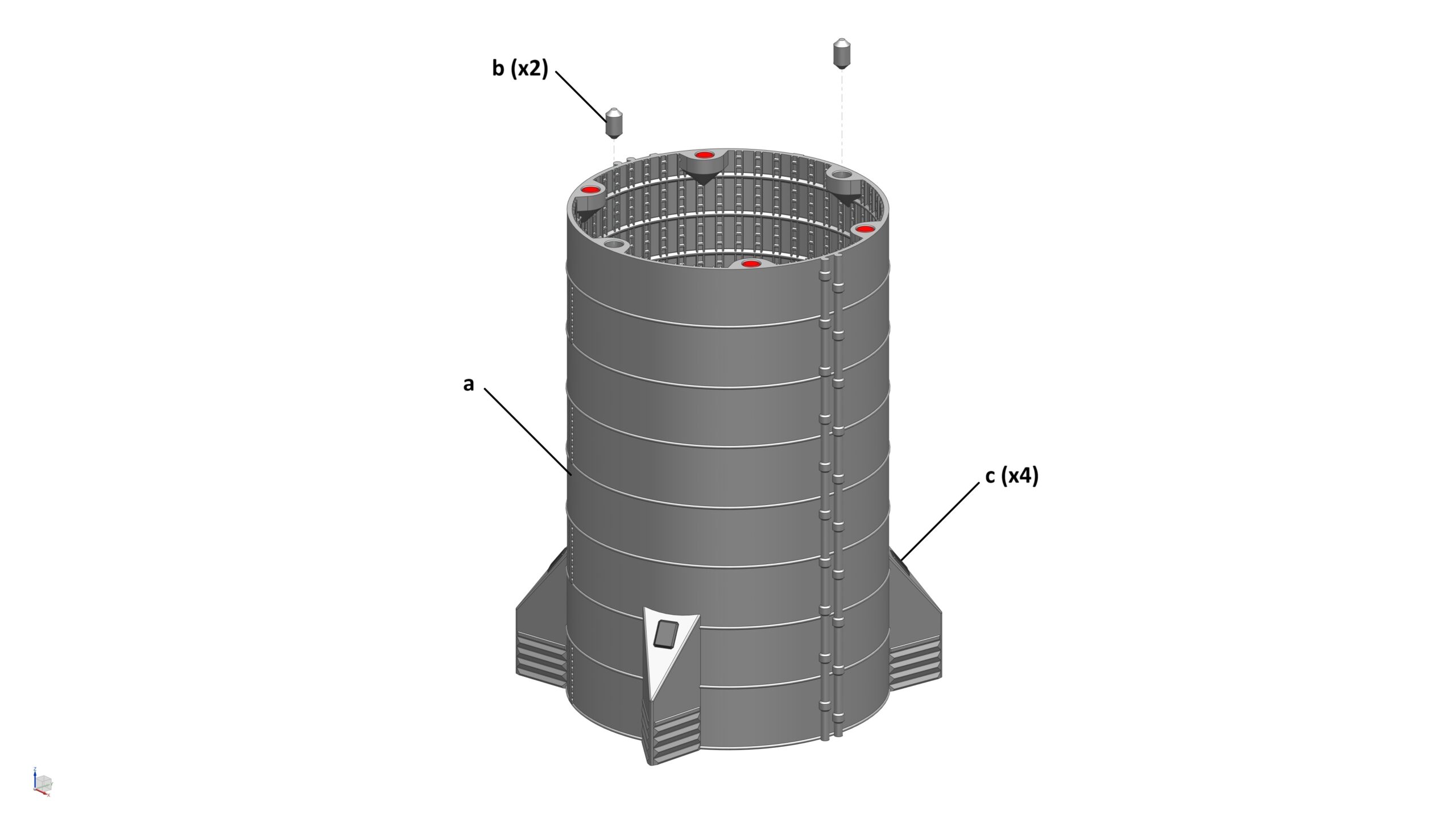 b (x2)

a

c (x4)