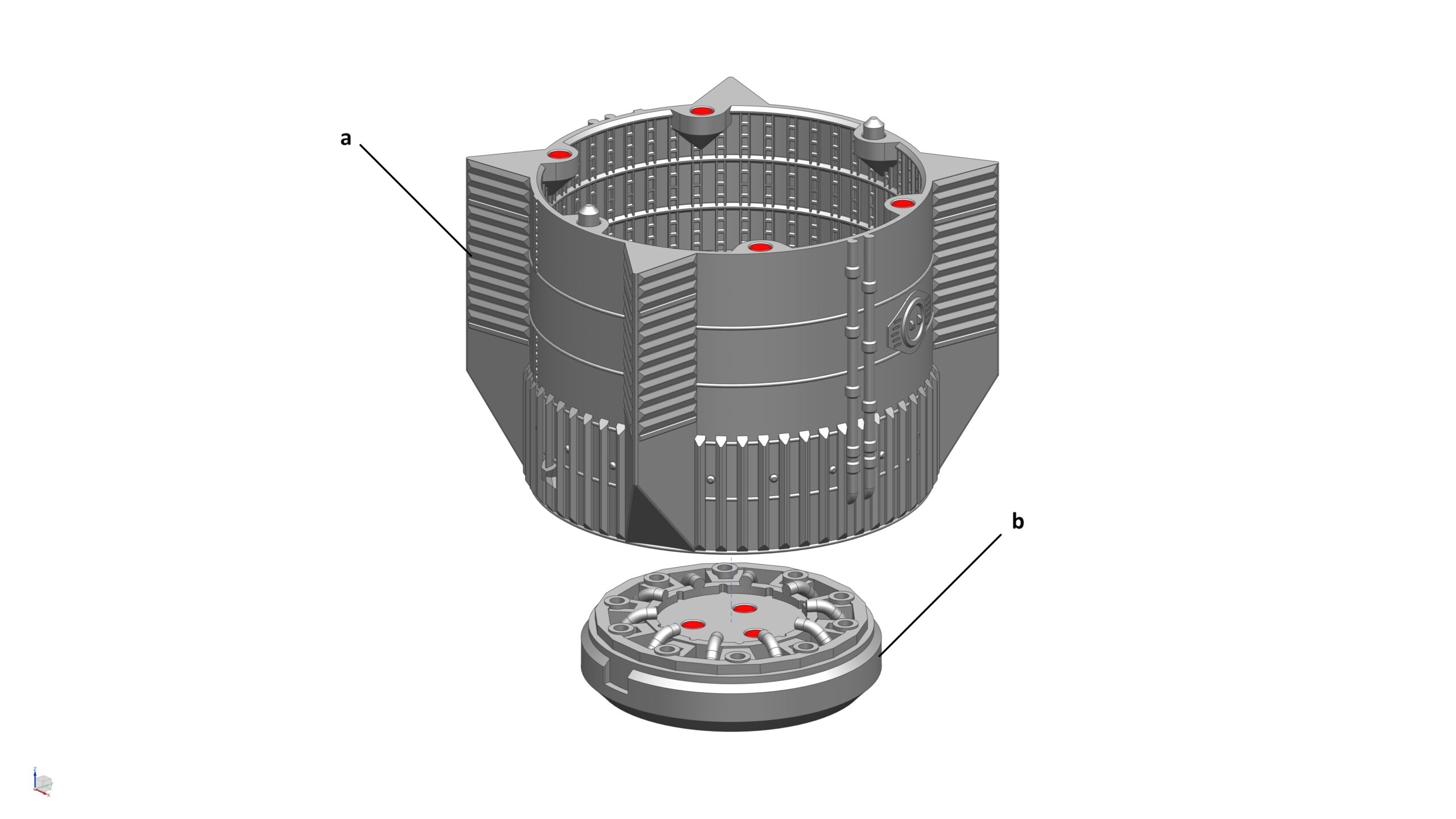 a

b