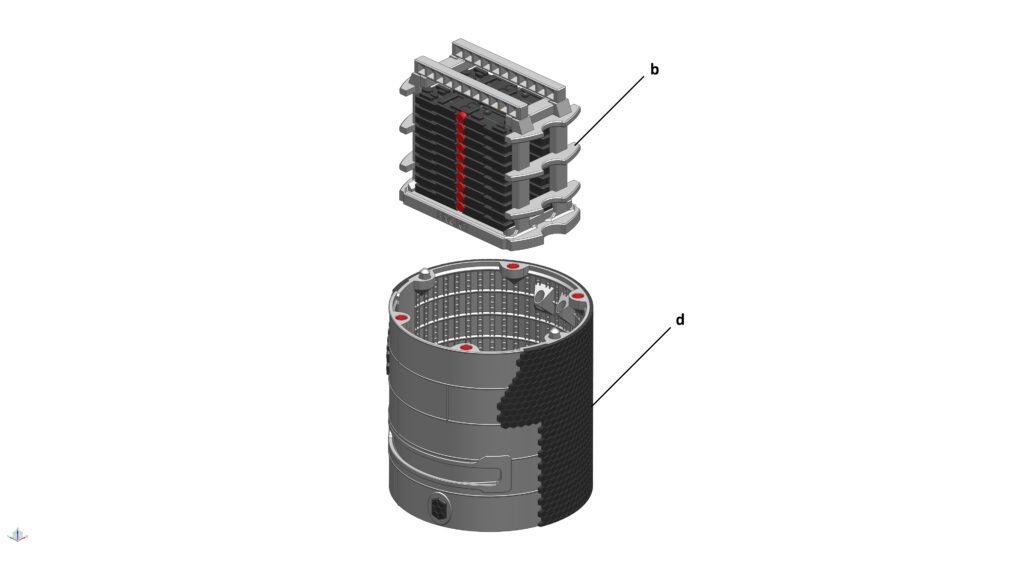 b

d