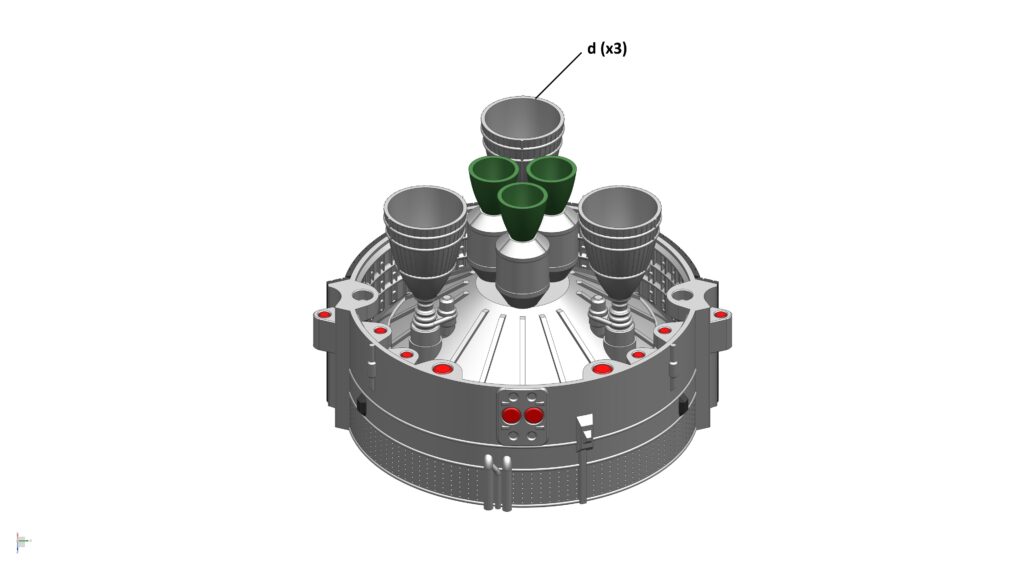 d (x3)