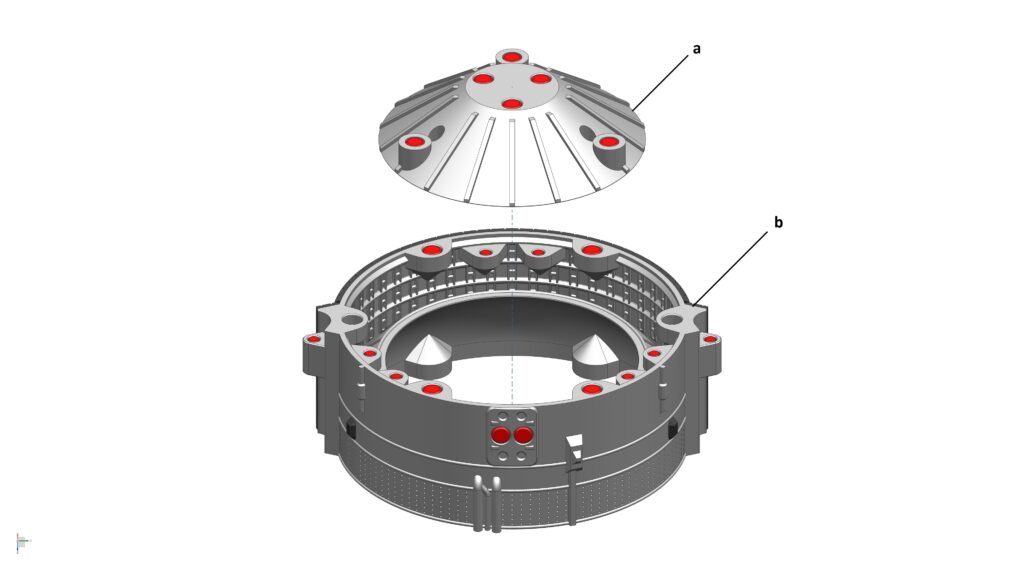 a

b