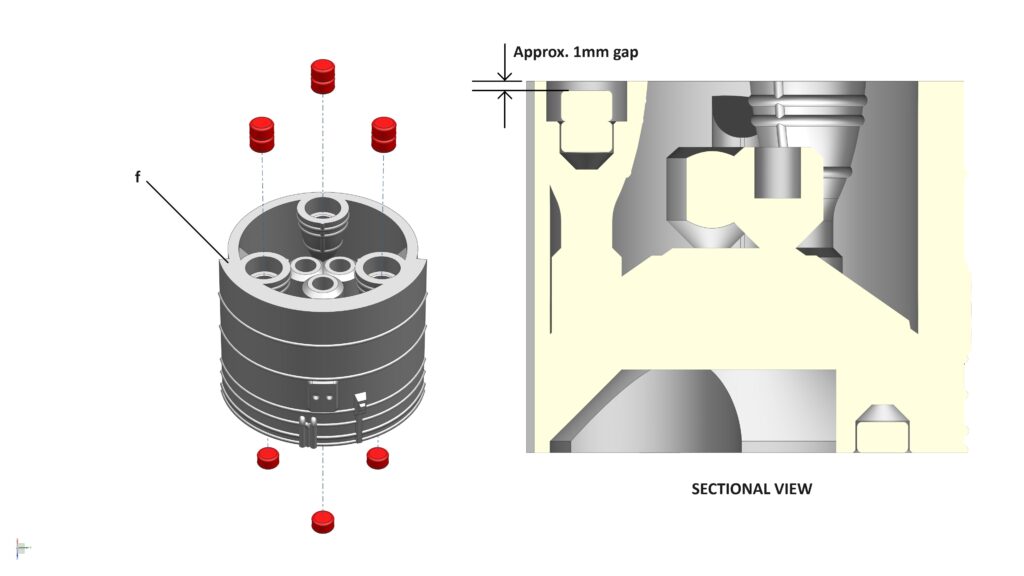 f

Approx. 1mm gap

SECTIONAL VIEW