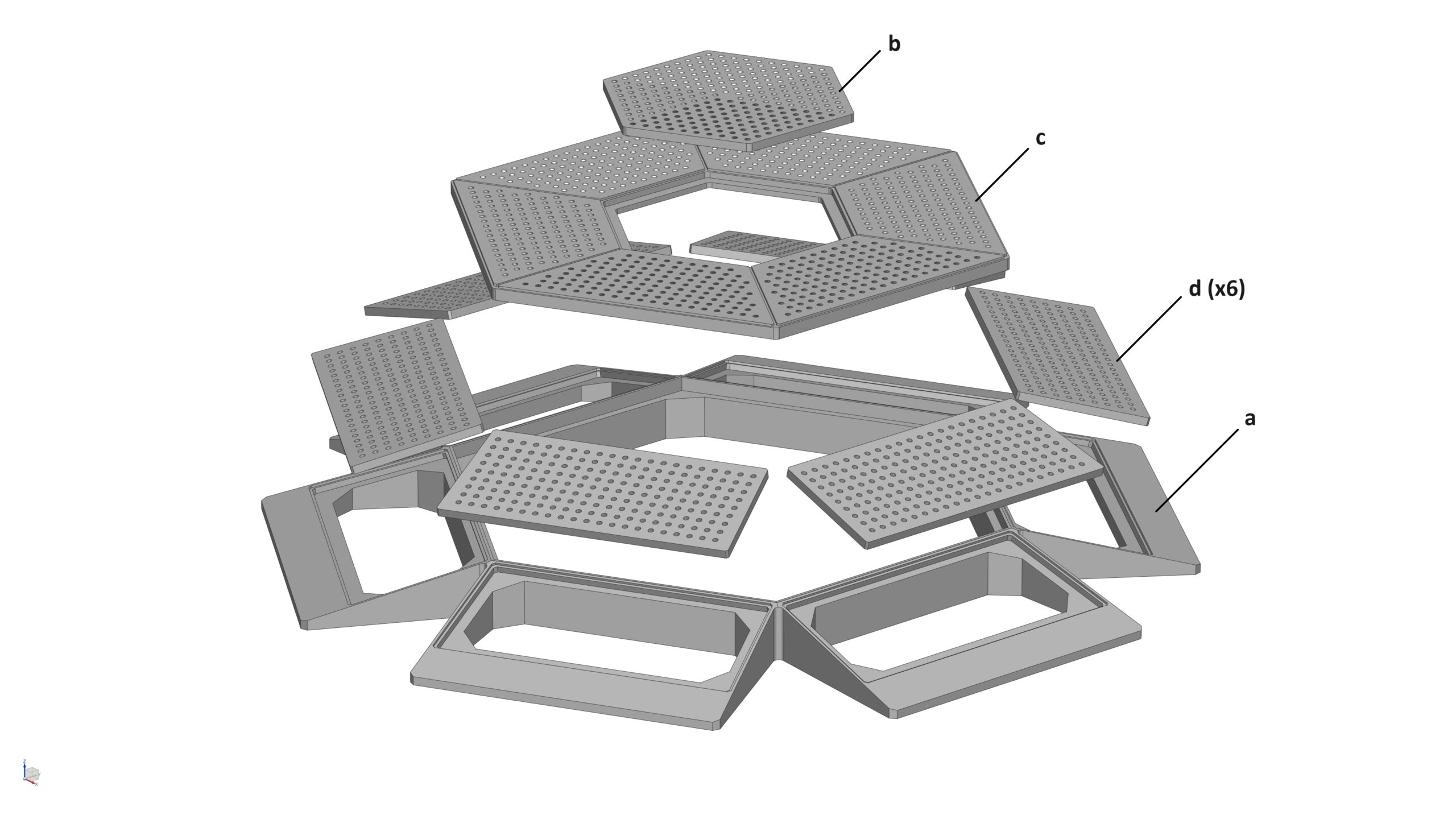 b

c

d (x6)

a