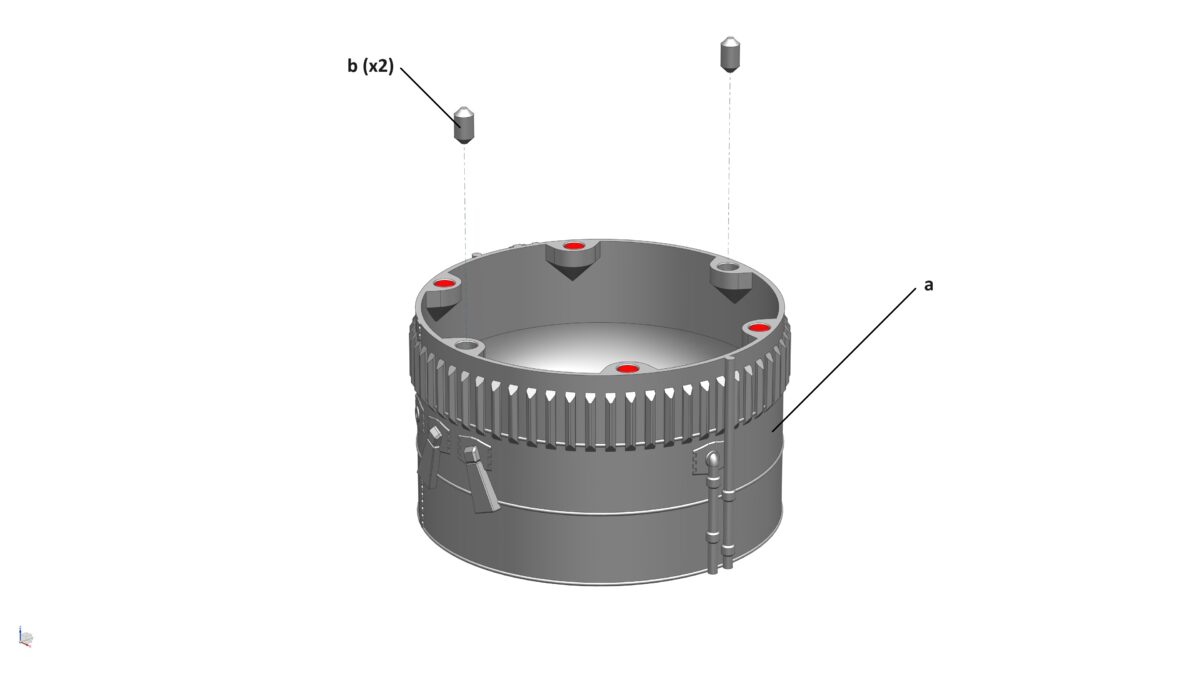 b (x2)

a