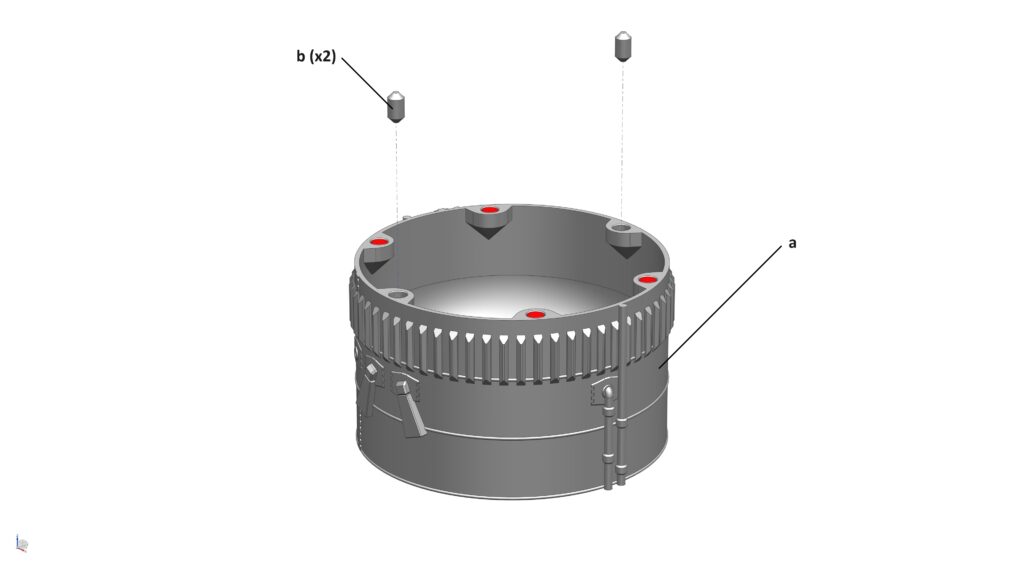 b (x2)

a