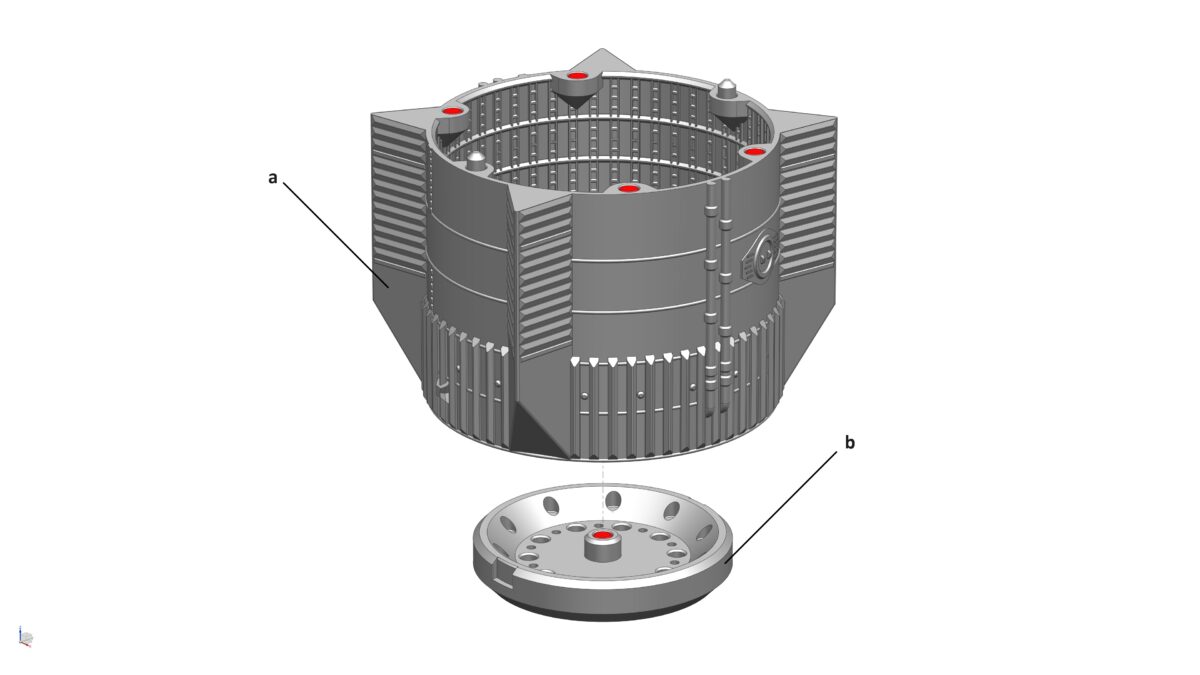 a

b