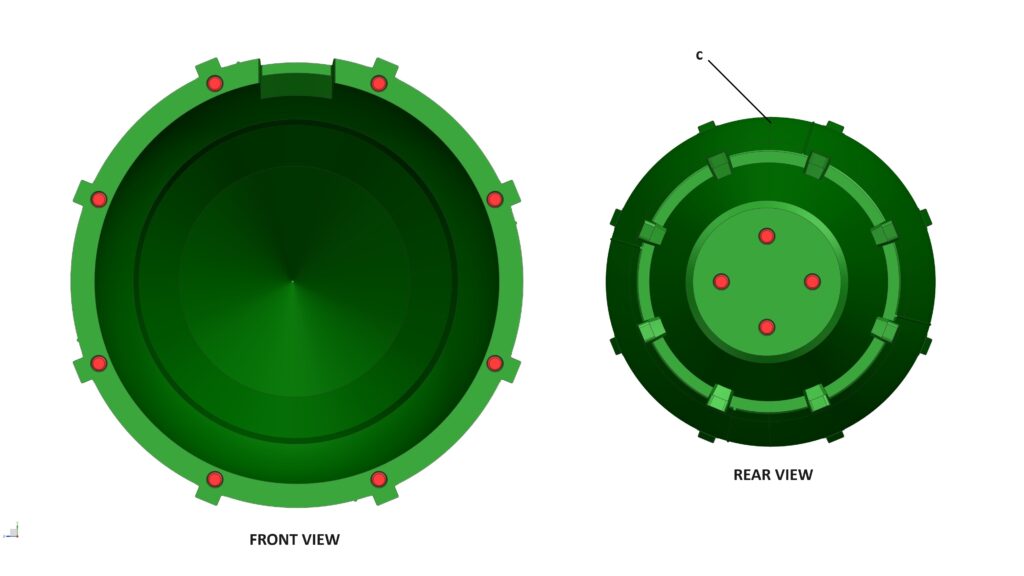 c

REAR VIEW

FRONT VIEW