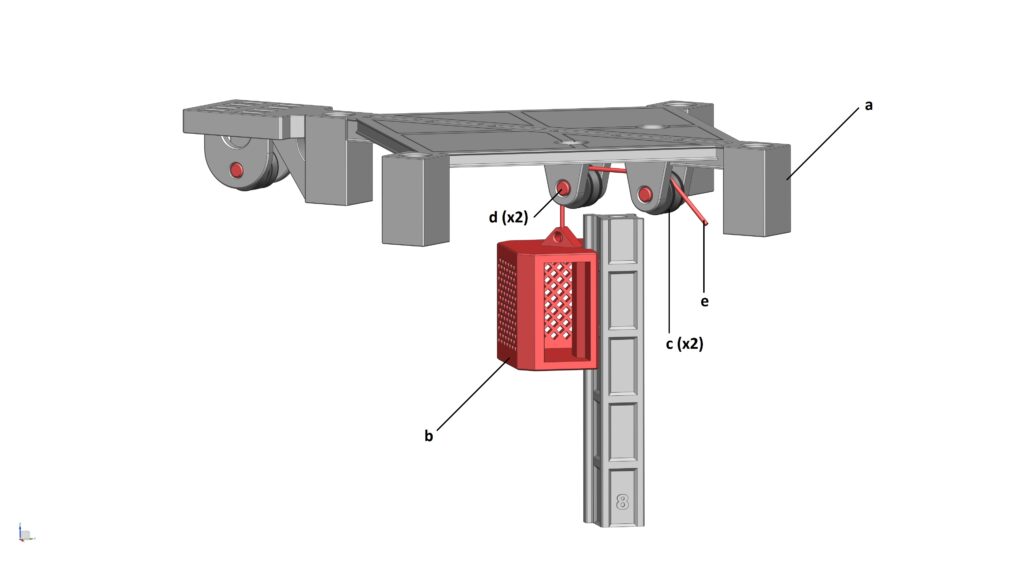 a

d (x2)

e

c (x2)

b

8