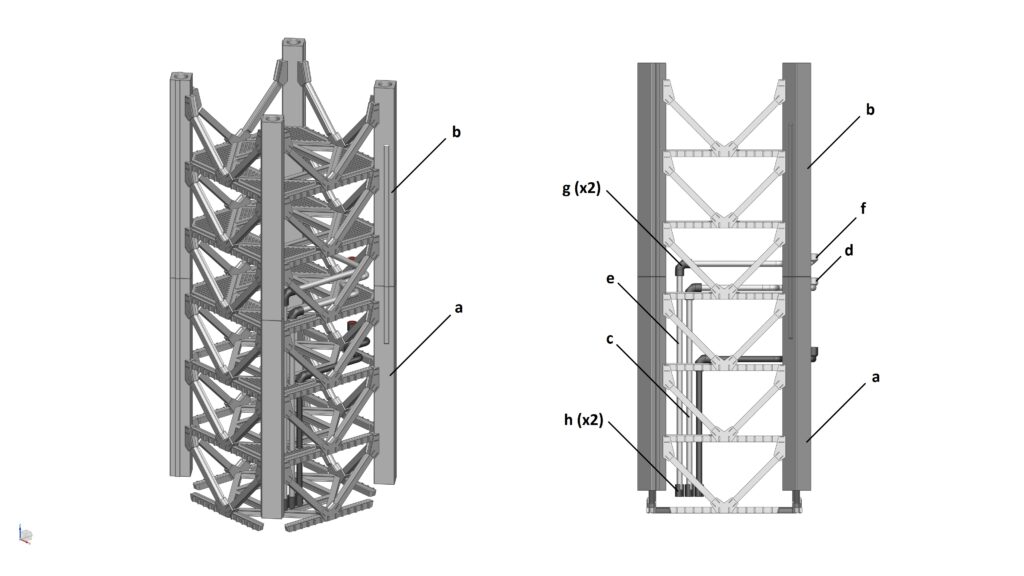 b

a

b

g (x2)

f

d

e

c

a

h (x2)