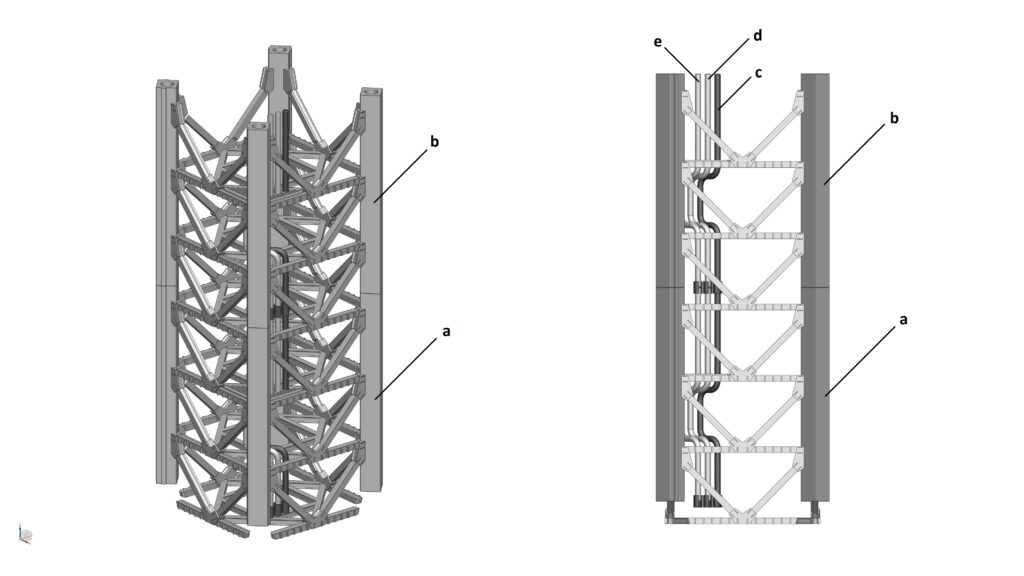 b
a
e
d
c
b
a