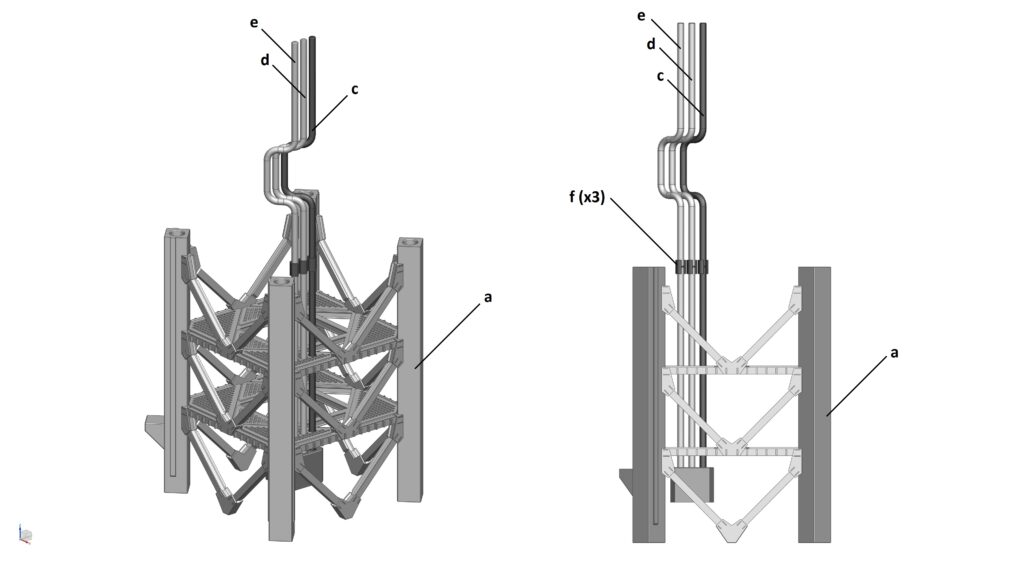 e
d
c
a

e
d
c
f (x3)
a