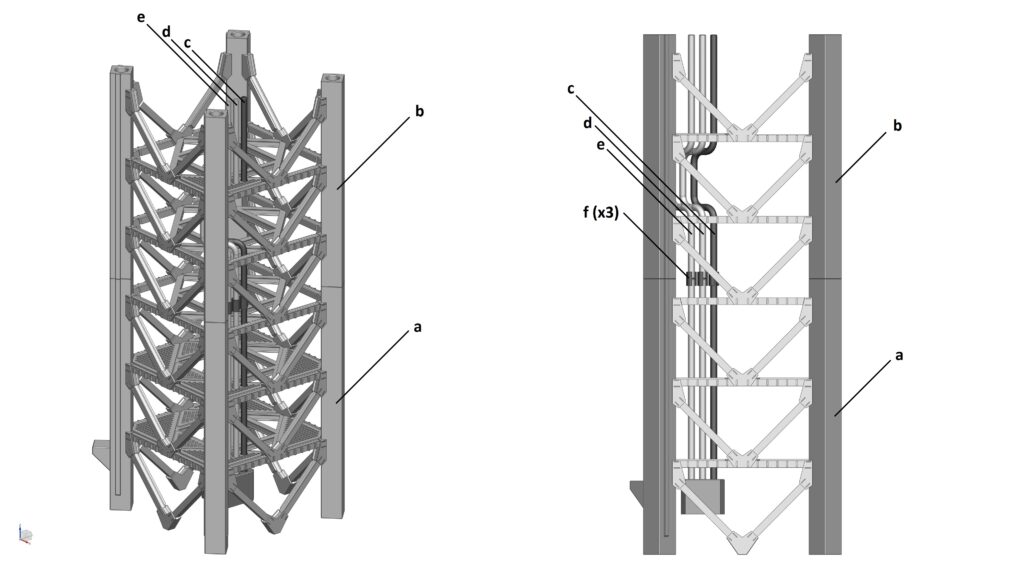 e
d
c
b
a

c
d
e
f (x3)
b
a