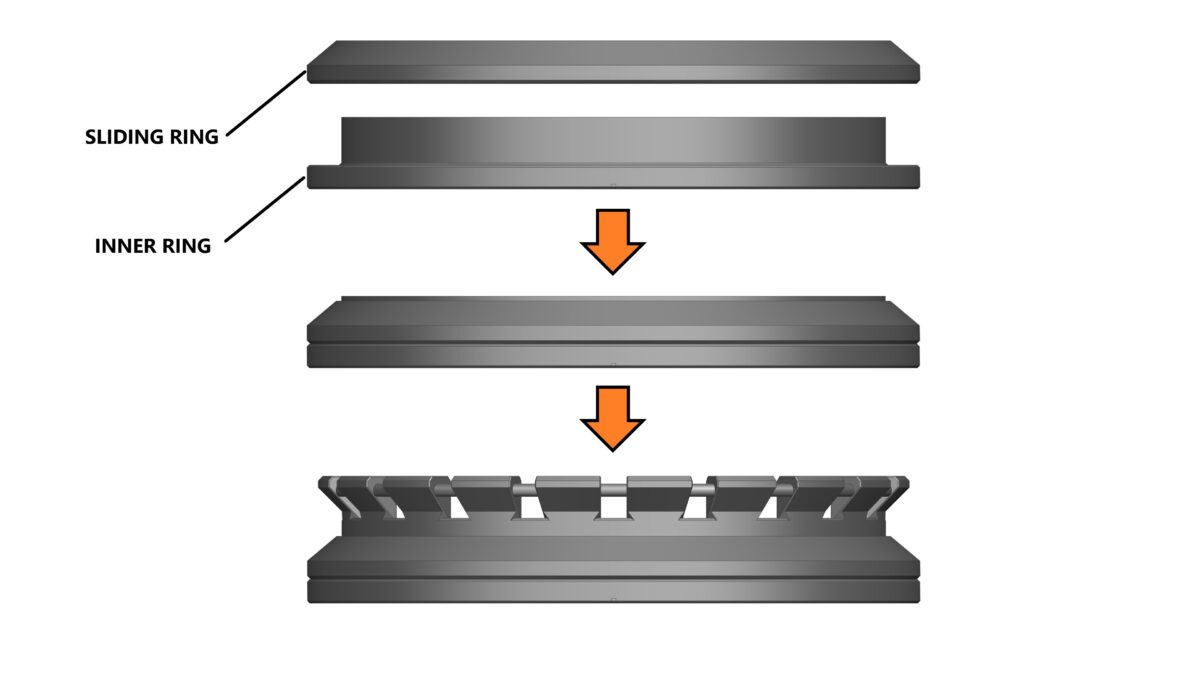 SLIDING RING

INNER RING