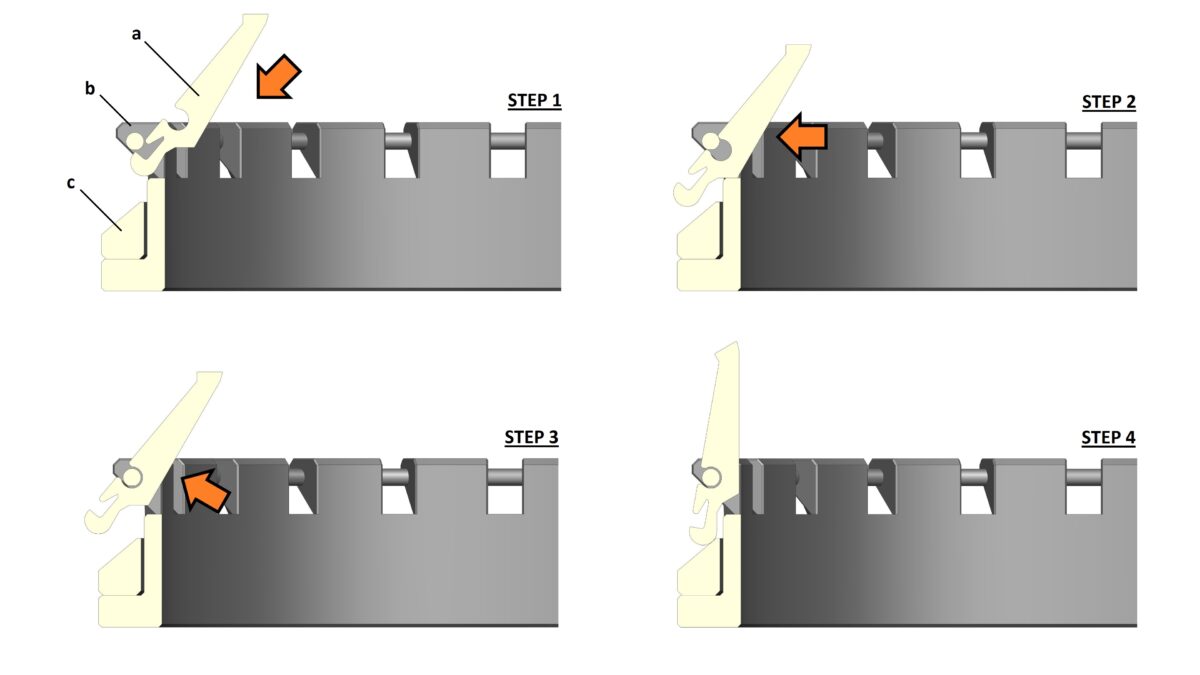 a
b
c
STEP 1
STEP 2
STEP 3
STEP 4