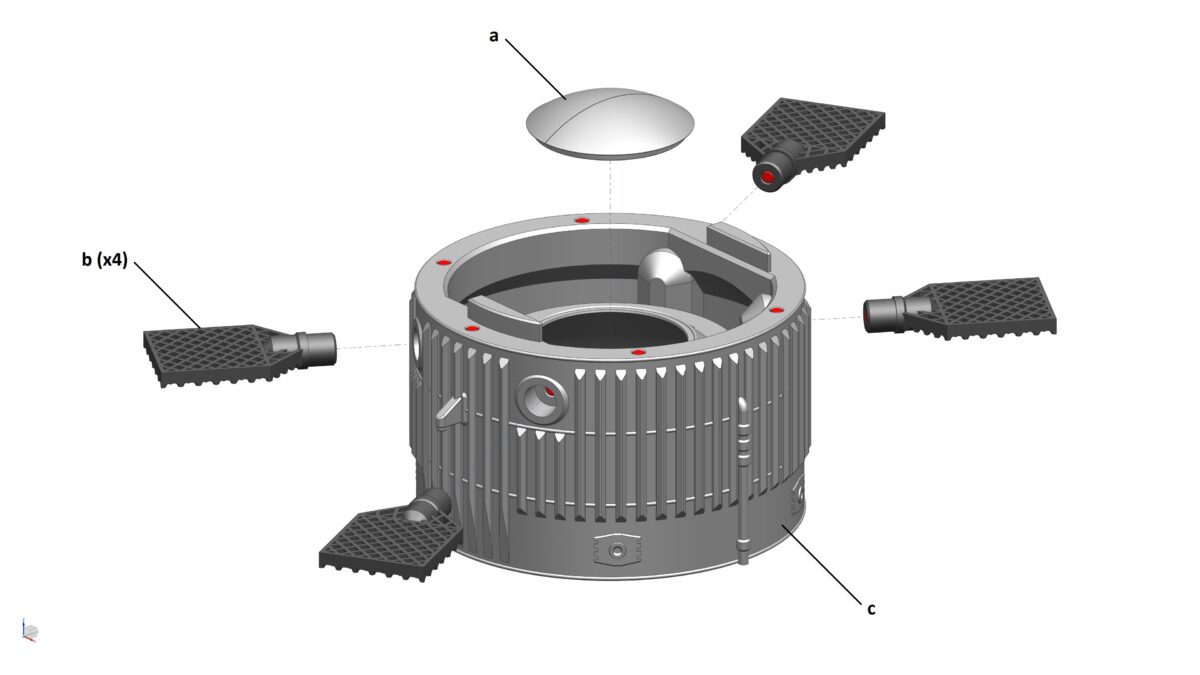 a

b (x4)

c