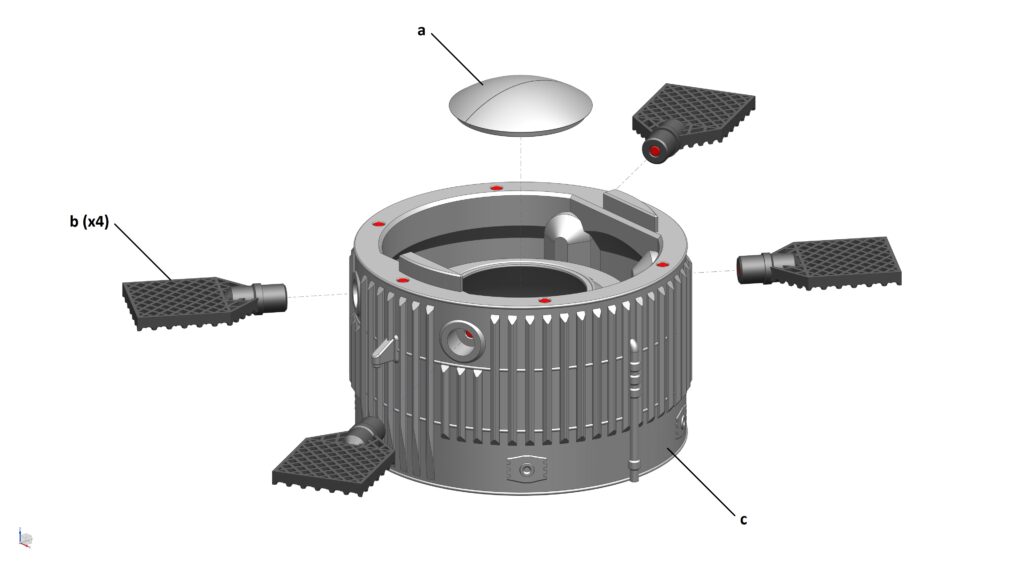 a

b (x4)

c