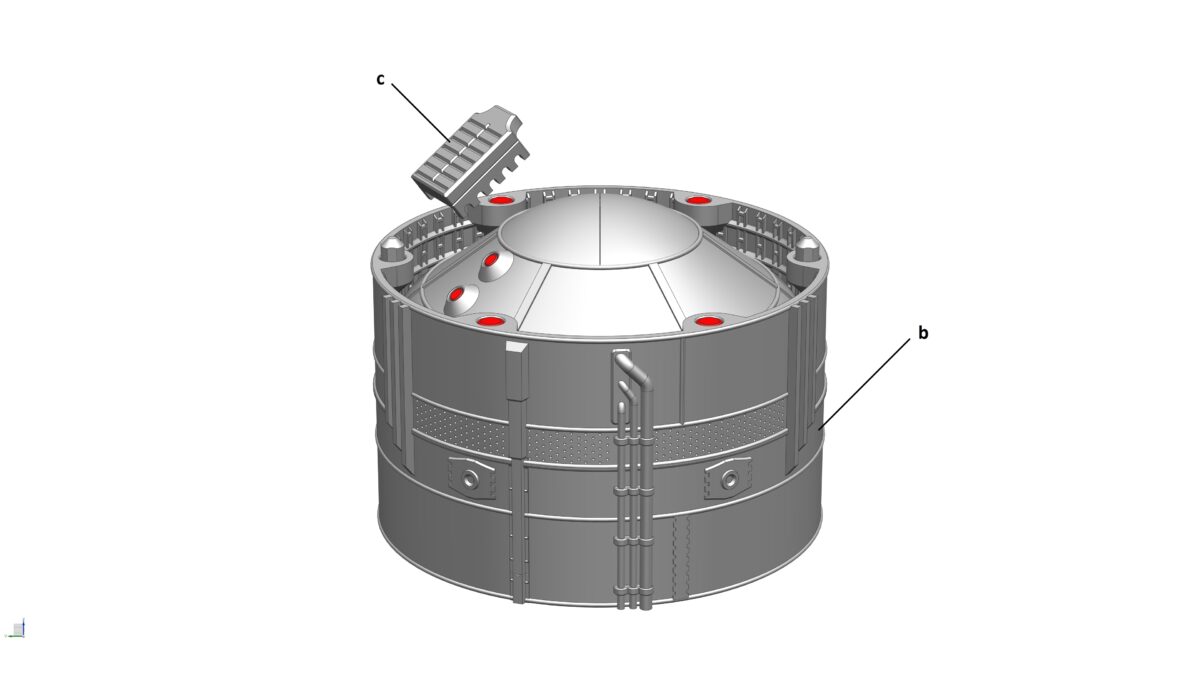 c

b