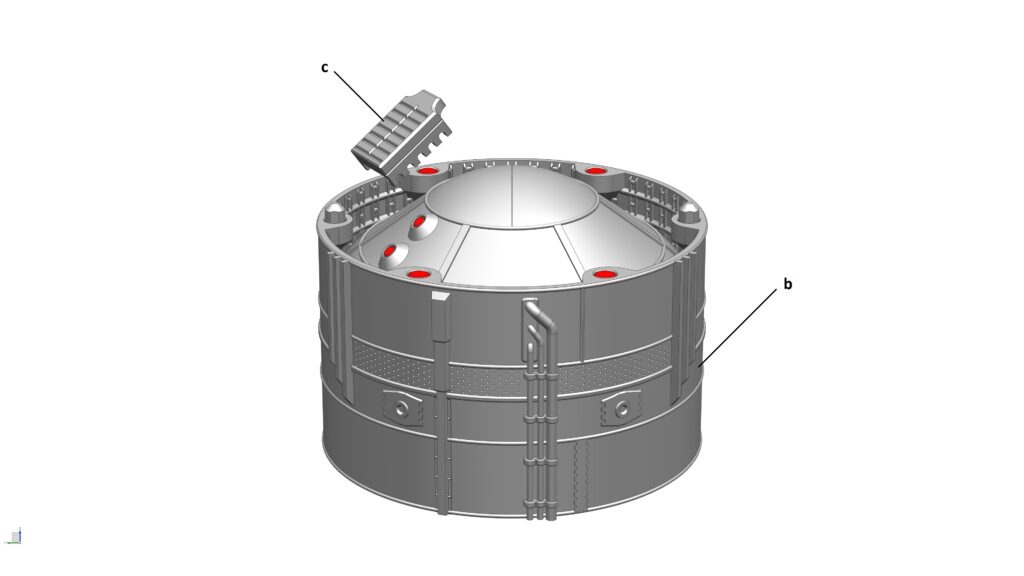 c

b