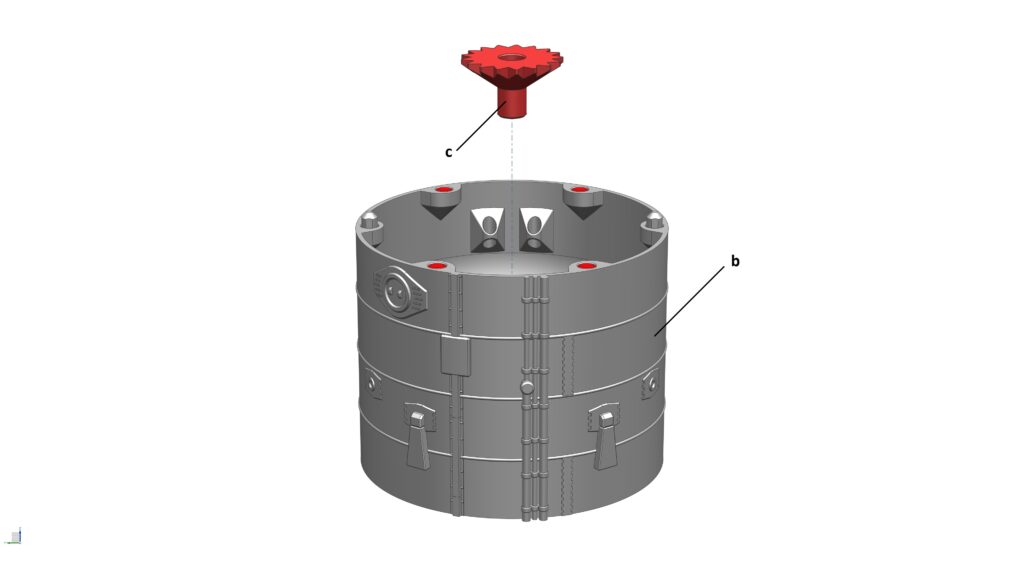 c

b