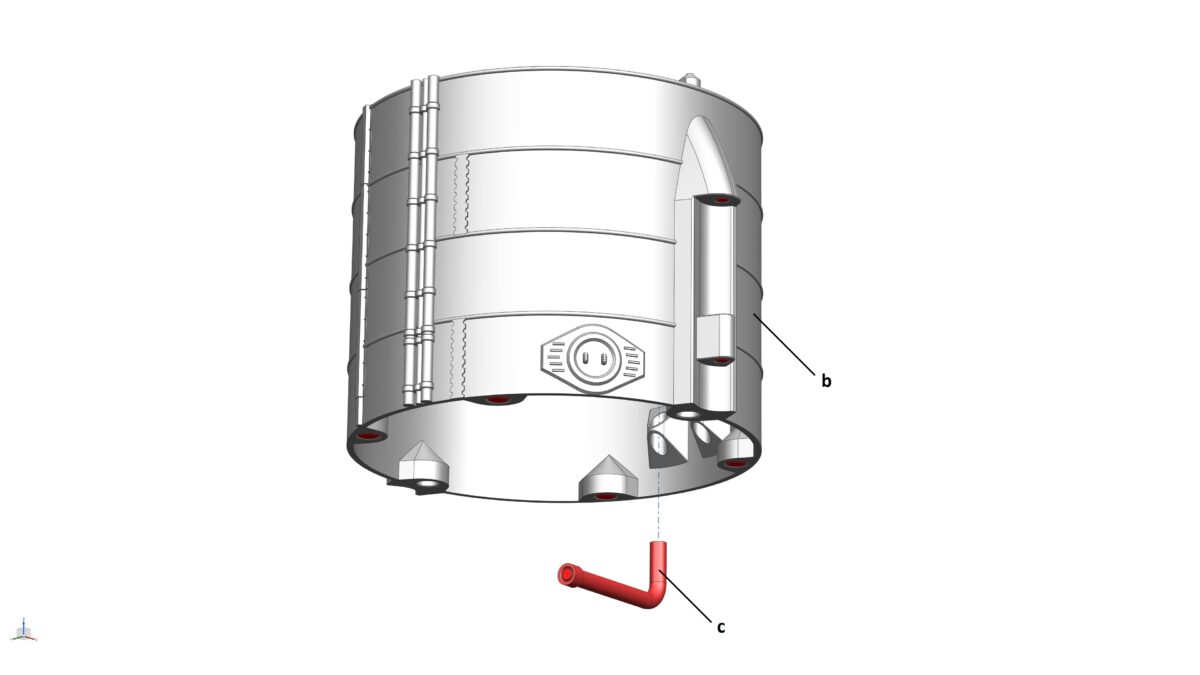 b

c