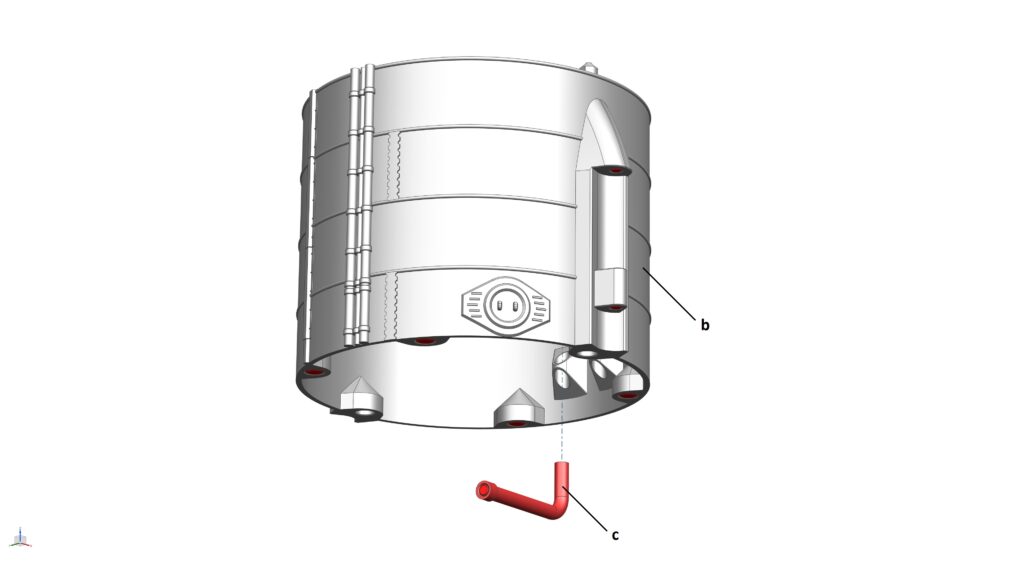 b

c