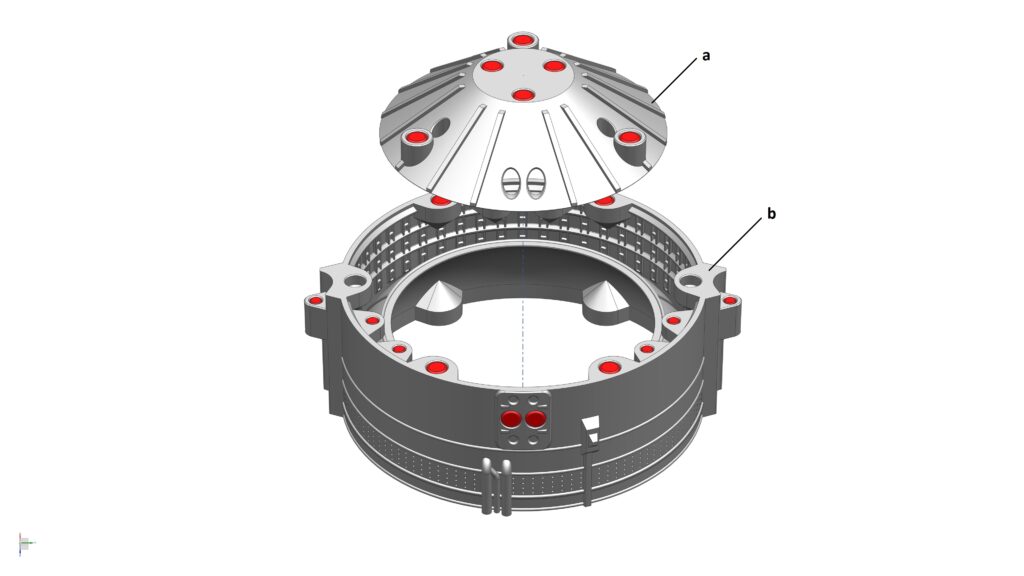 a

b