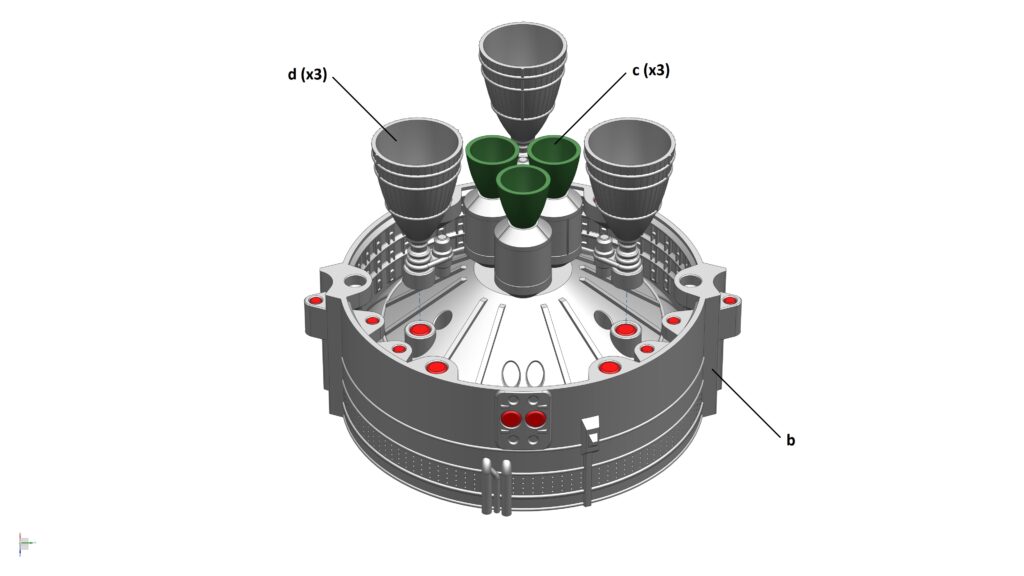 d (x3)
c (x3)
b