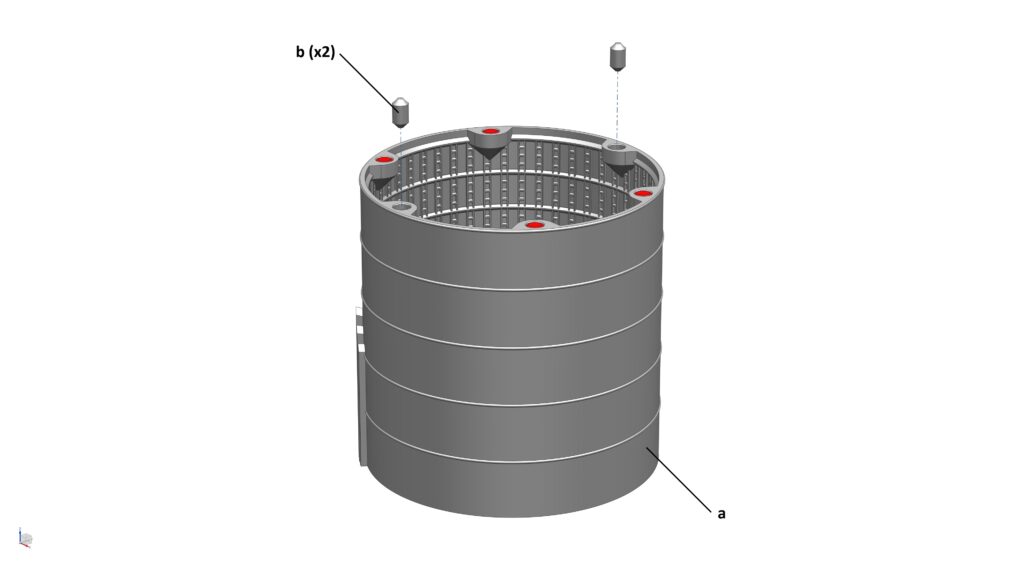 b (x2)

a