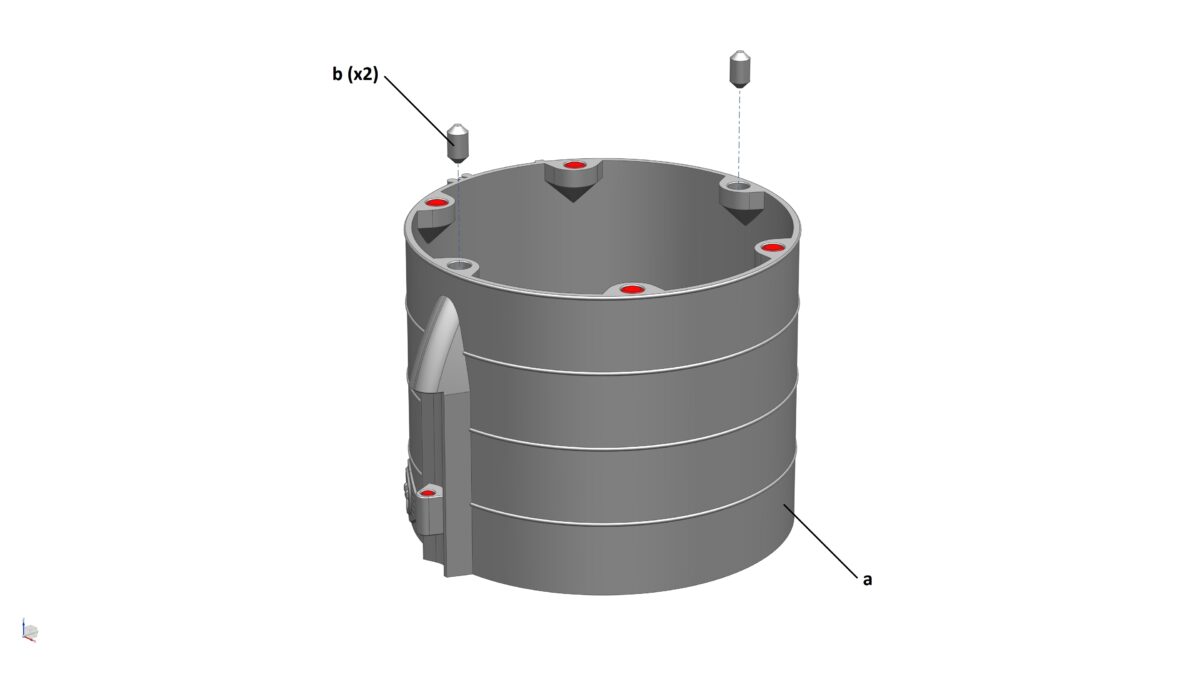 b (x2)

a