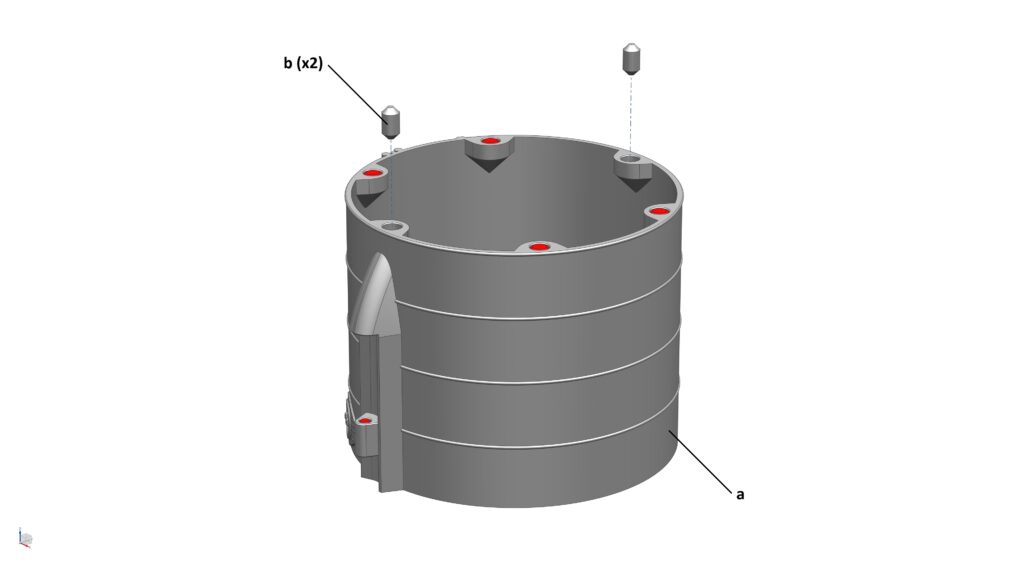 b (x2)

a