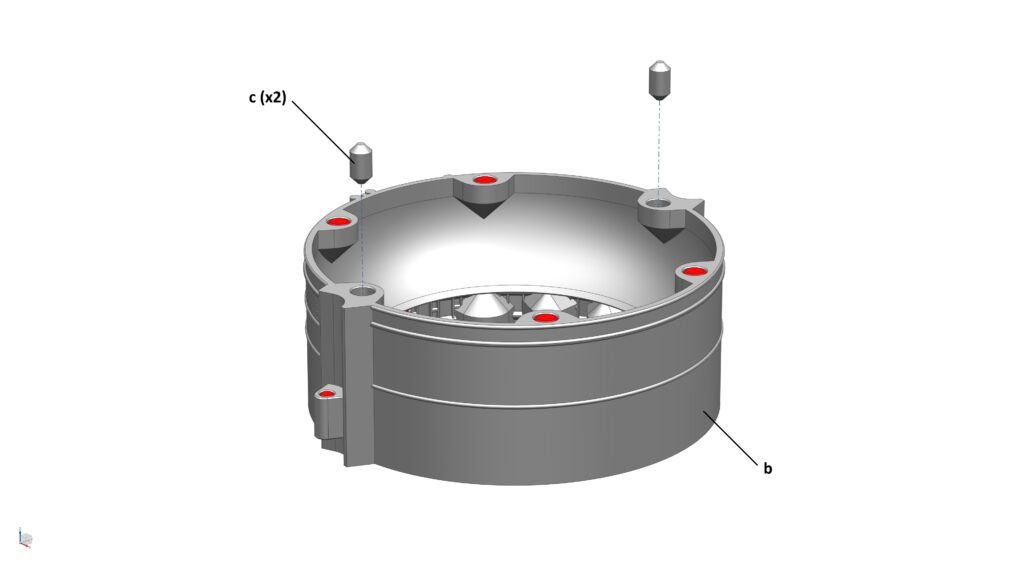 c (x2)

b