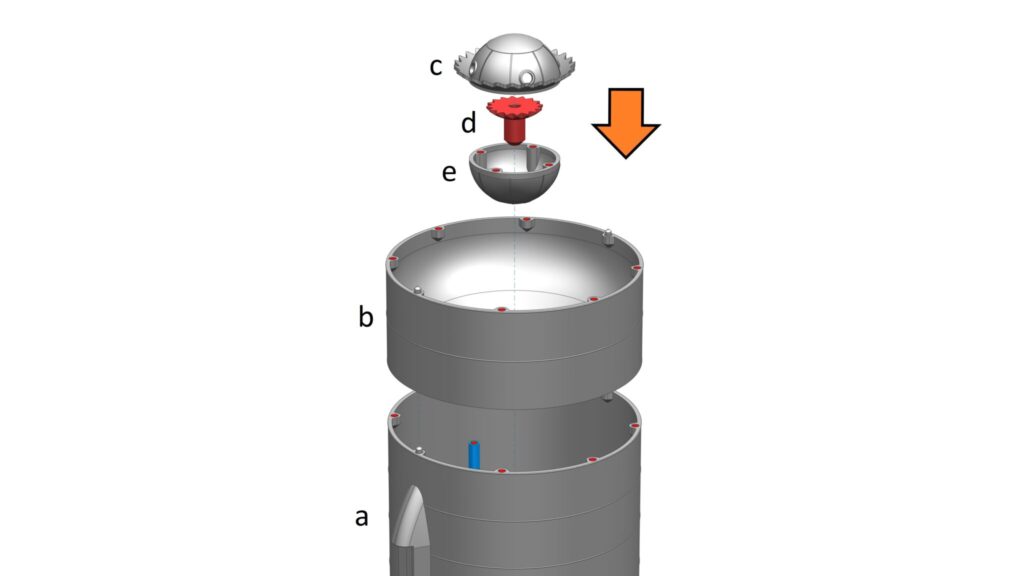 c
d
e
b
a