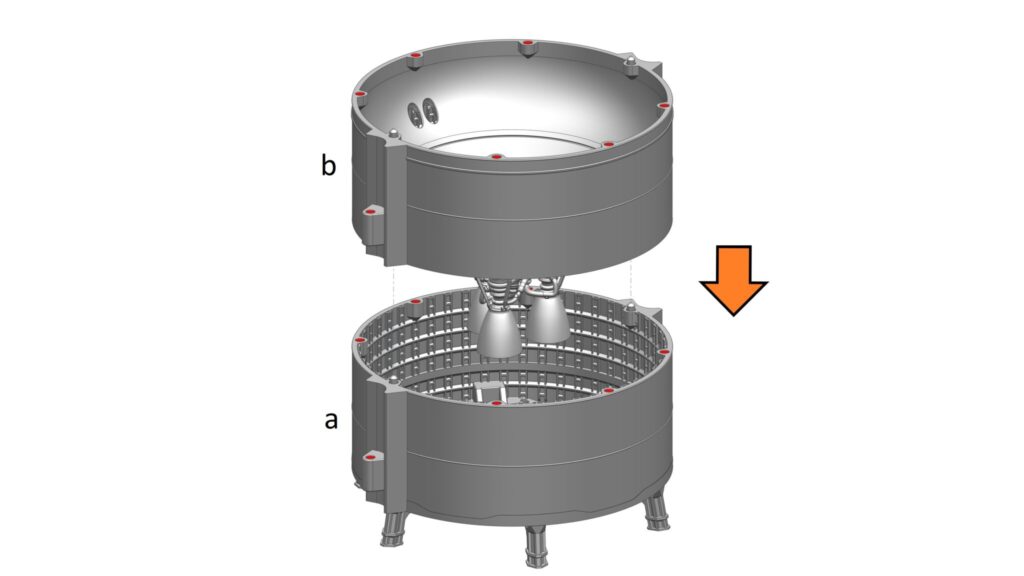 b

a