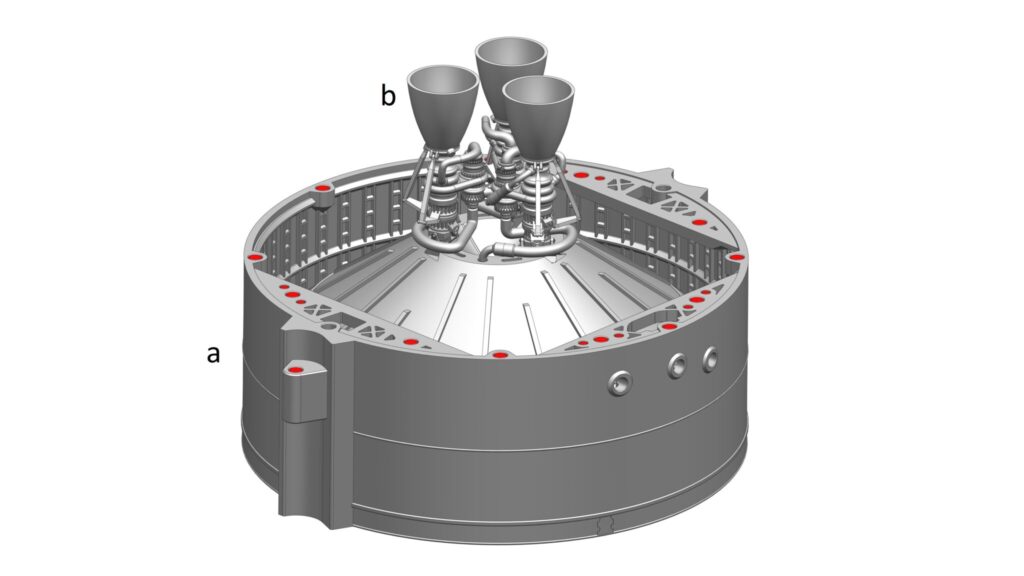 b

a