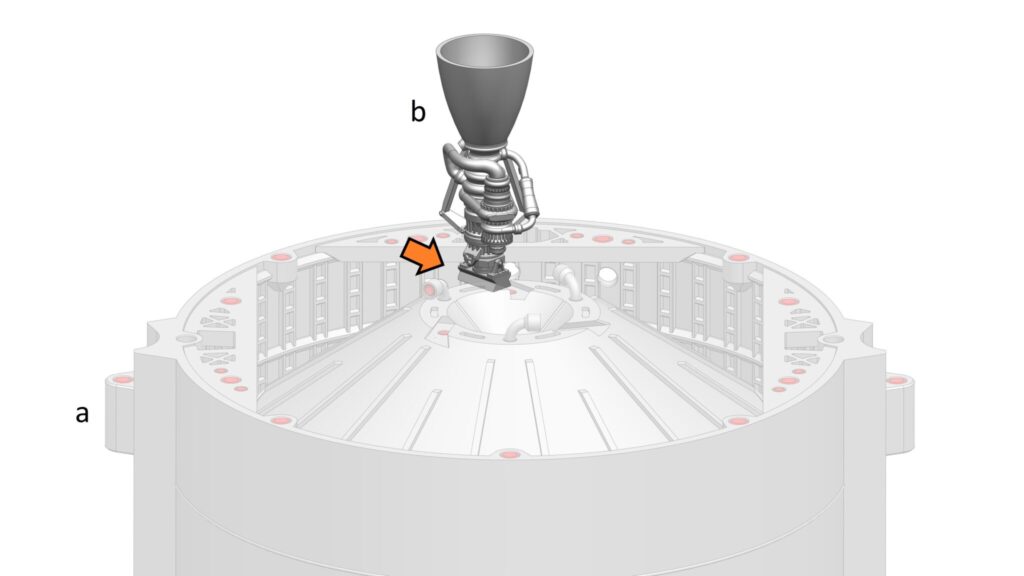 b

a