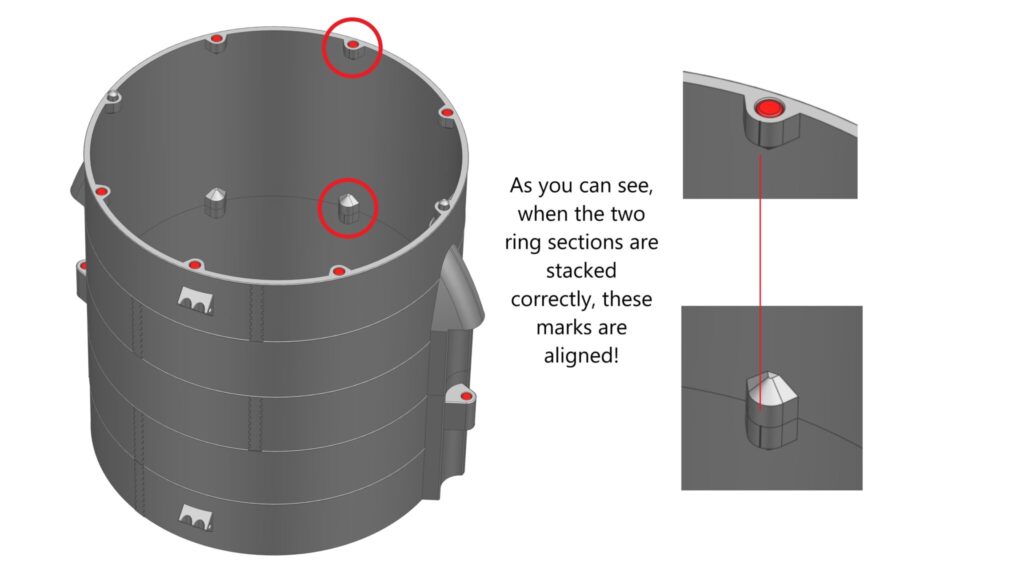 As you can see, when the two ring sections are stacked correctly, these marks are aligned!