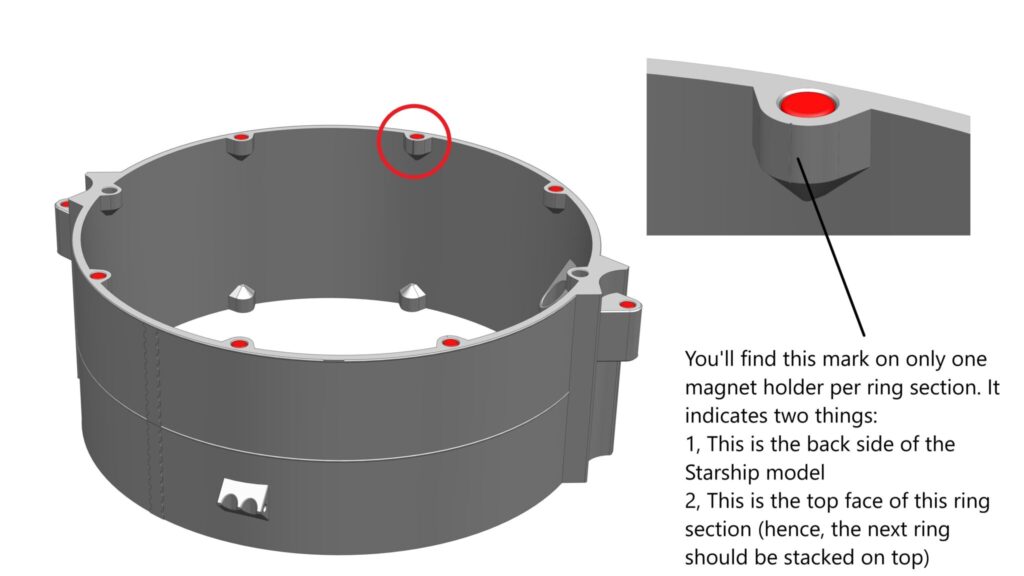 You'll find this mark on only one magnet holder per ring section. It indicates two things:
1, This is the back side of the Starship model
2, This is the top face of this ring section (hence, the next ring should be stacked on top)