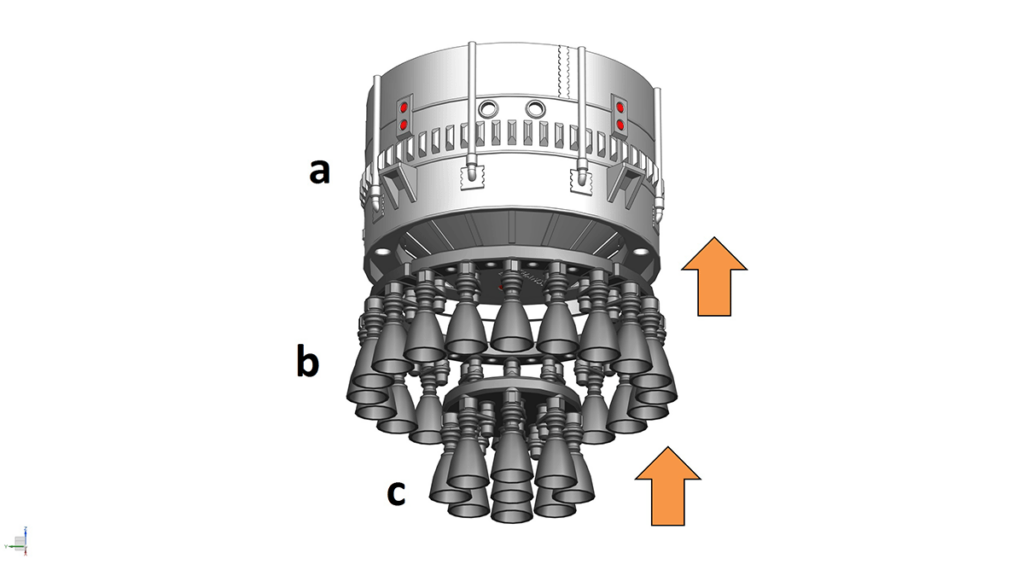 a
b
c