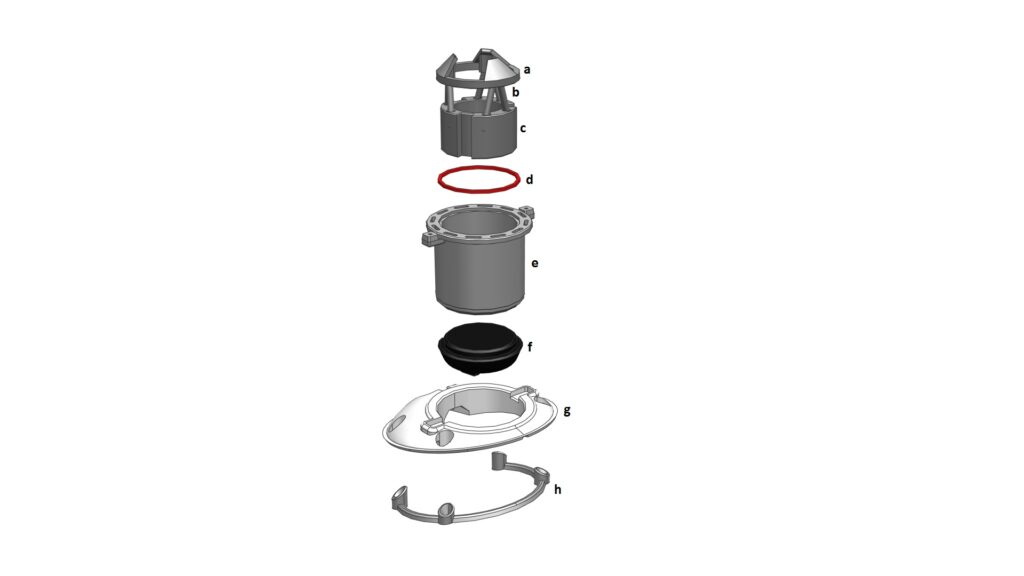 a
b
c
d
e
f
g
h