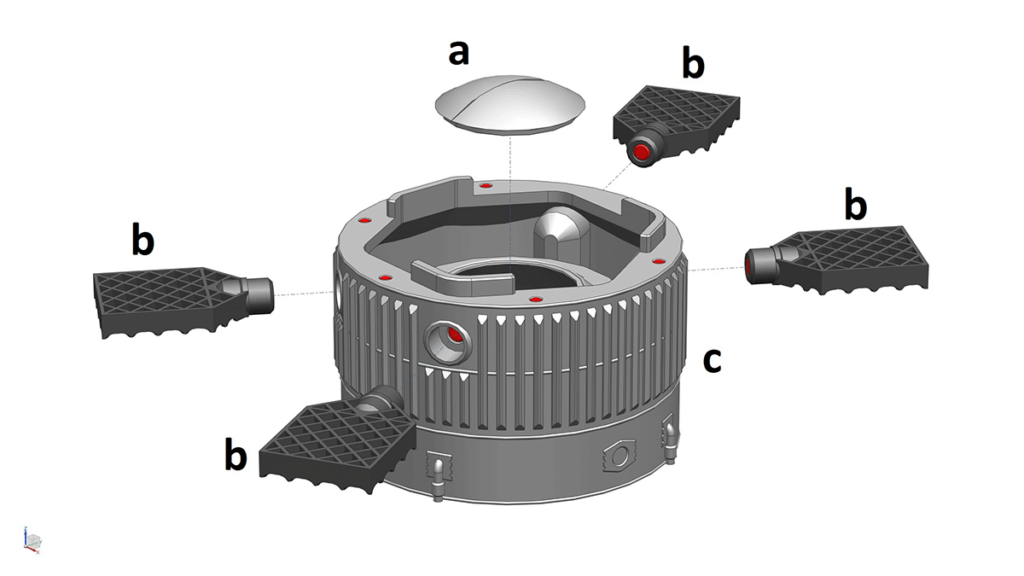 a
b
b
b
c
b